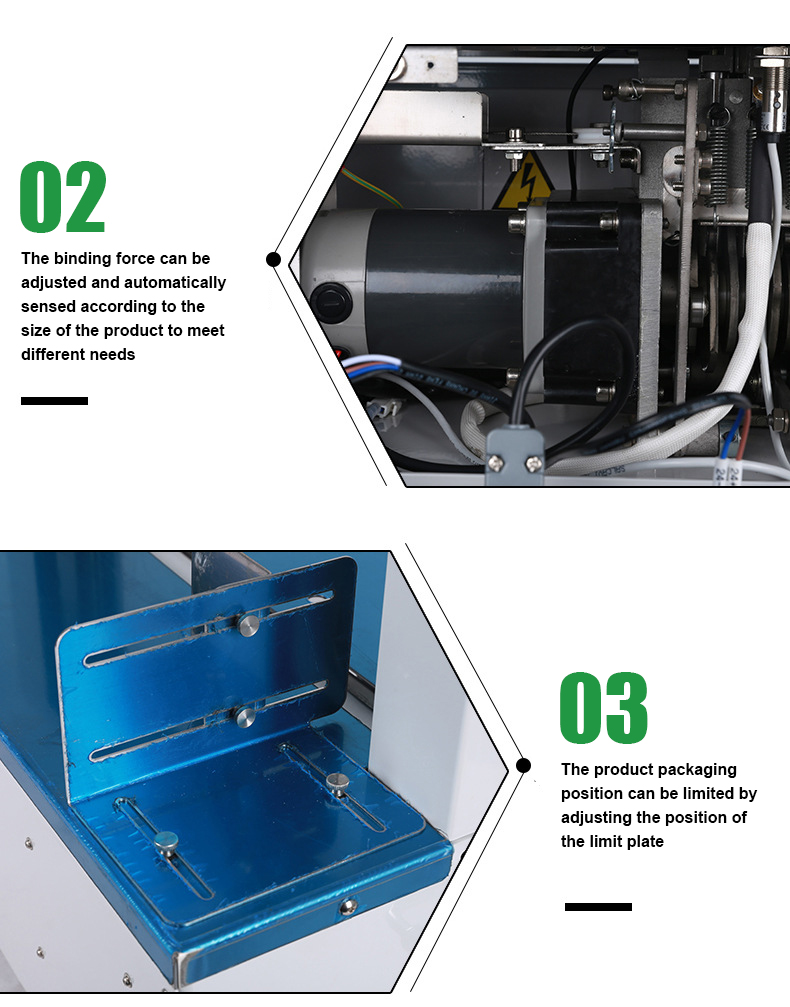 02

The binding force can be adjusted and automatically sensed according to the size of the product to meet different needs

03

The product packaging position can be limited by adjusting the position of the limit plate