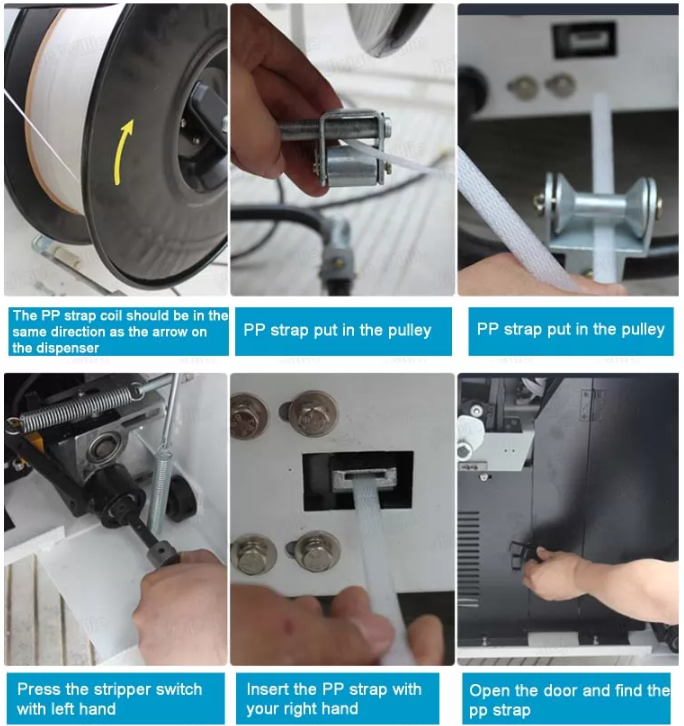 The PP strap coil should be in the same direction as the arrow on the dispenser

PP strap put in the pulley

PP strap put in the pulley

Press the stripper switch with left hand

Insert the PP strap with your right hand

Open the door and find the pp strap